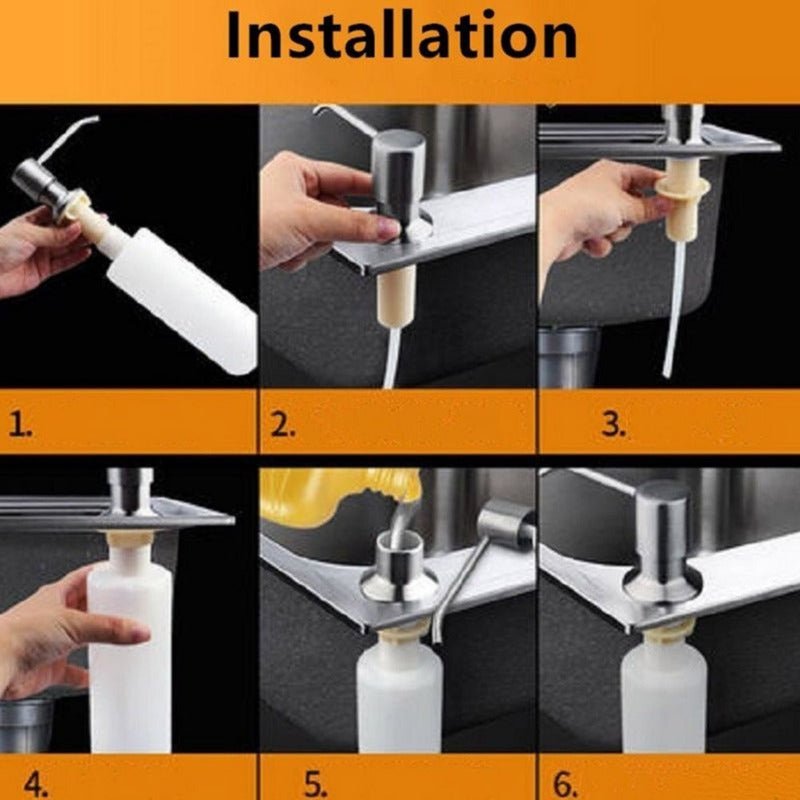 Installation

1.

2.

3.

4.

5.

6.